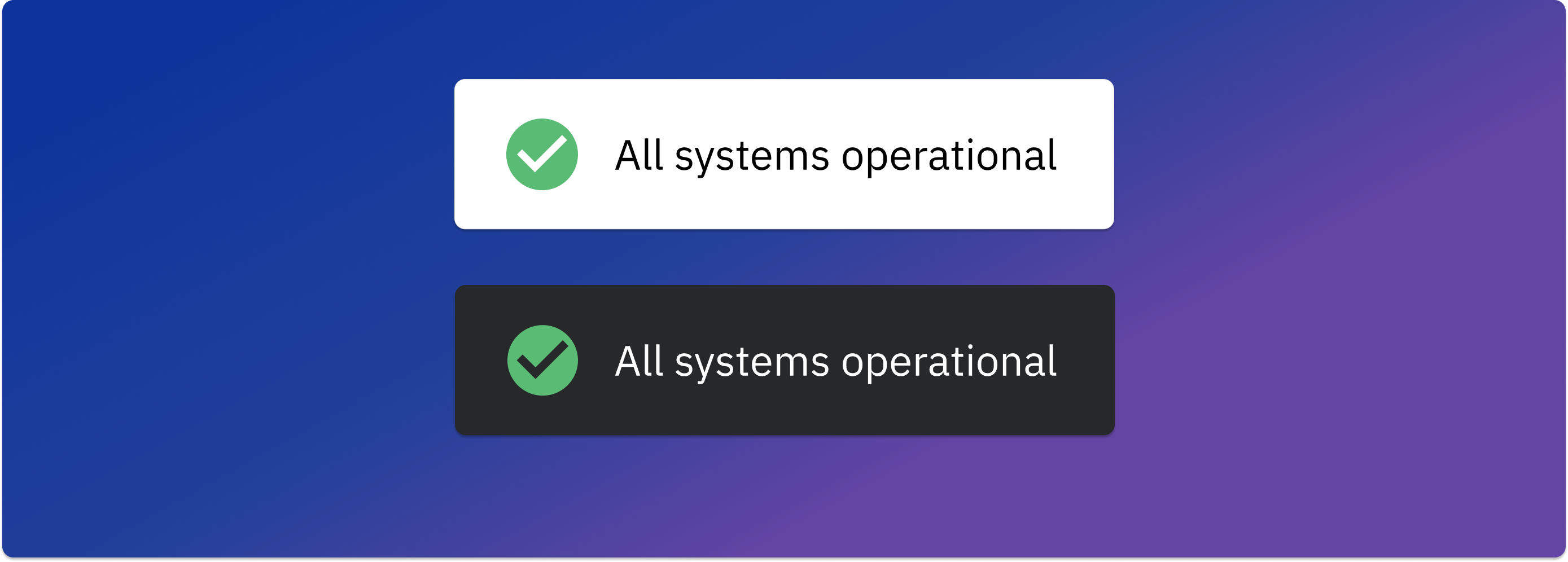 All systems operational

All systems operational